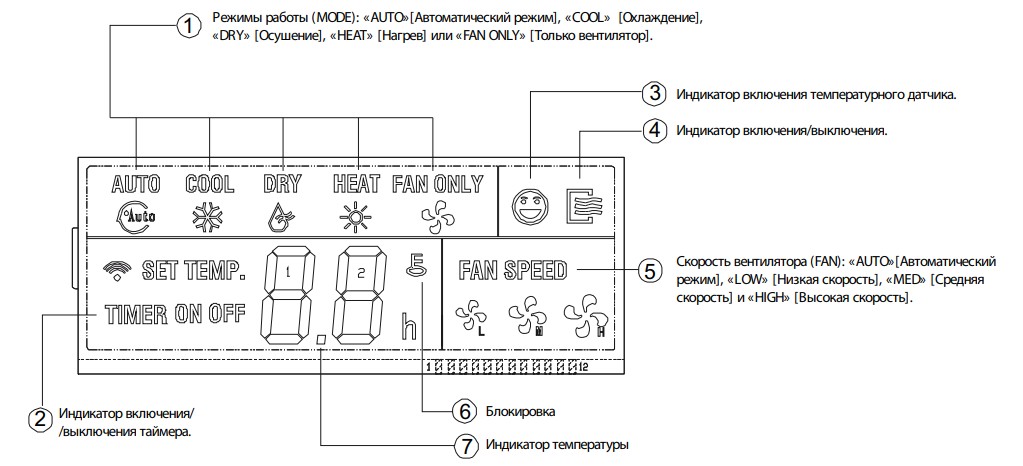 1 Режимы работы (MODE): «AUTO»[Автоматический режим], «COOL» [Охлаждение], «DRY» [Осушение], «HEAT» [Нагрев] или «FAN ONLY» [Только вентилятор].

3 Индикатор включения температурного датчика.

4 Индикатор включения/выключения.

AUTO COOL DRY HEAT FAN ONLY

Auto

SET TEMP.

TIMER ON OFF

1 2

h

FAN SPEED

L M H

1 12

5 Скорость вентилятора (FAN): «AUTO»[Автоматический режим], «LOW» [Низкая скорость], «MED» [Средняя скорость] и «HIGH» [Высокая скорость].

2 Индикатор включения/ /выключения таймера.

6 Блокировка

7 Индикатор температуры